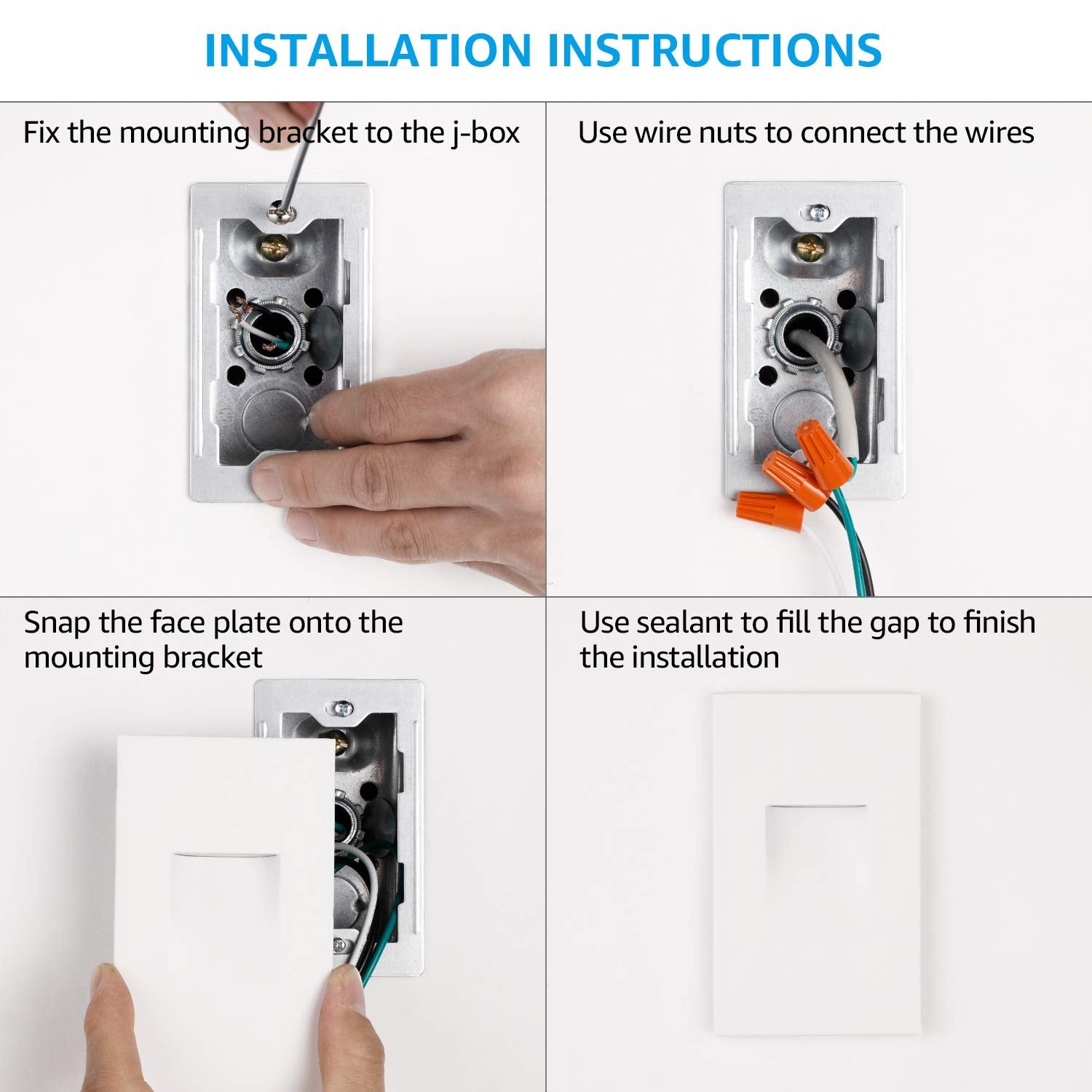 INSTALLATION INSTRUCTIONS

Fix the mounting bracket to the j-box

Use wire nuts to connect the wires

Snap the face plate onto the mounting bracket

Use sealant to fill the gap to finish the installation