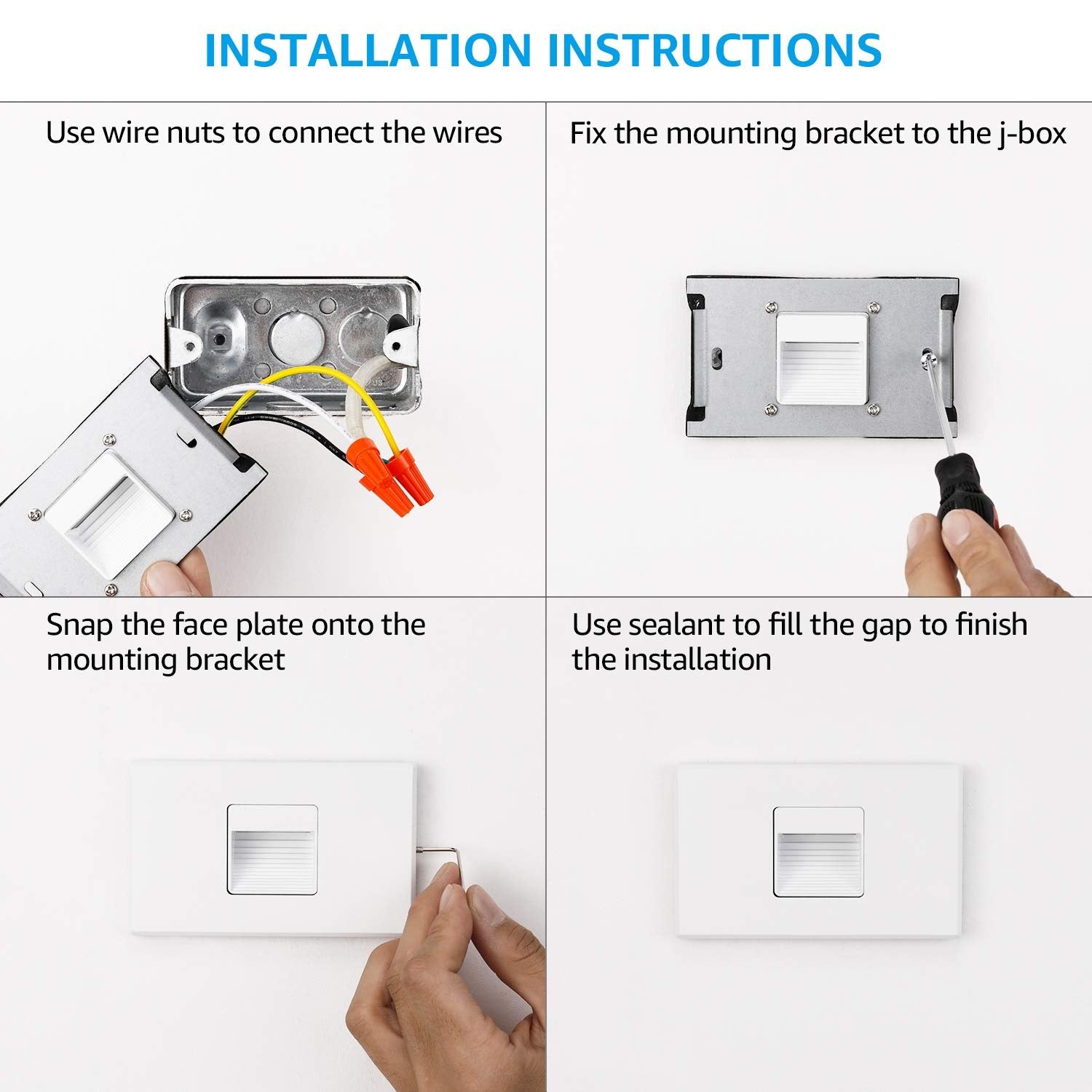 INSTALLATION INSTRUCTIONS

Use wire nuts to connect the wires

Fix the mounting bracket to the j-box

Snap the face plate onto the mounting bracket

Use sealant to fill the gap to finish the installation